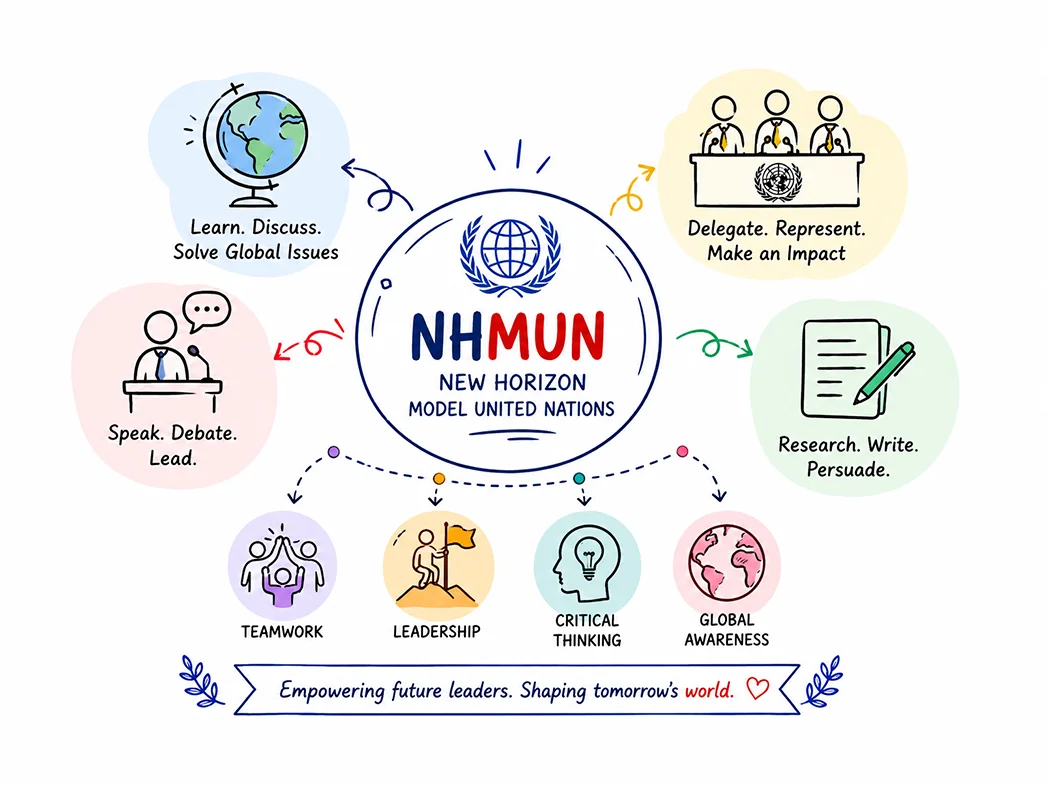 Learn. Discuss. Solve Global Issues

Delegate. Represent. Make an Impact

NHMUN
NEW HORIZON
MODEL UNITED NATIONS

Speak. Debate. Lead.

Research. Write. Persuade.

TEAMWORK

LEADERSHIP

CRITICAL THINKING

GLOBAL AWARENESS

Empowering future leaders. Shaping tomorrow's world.